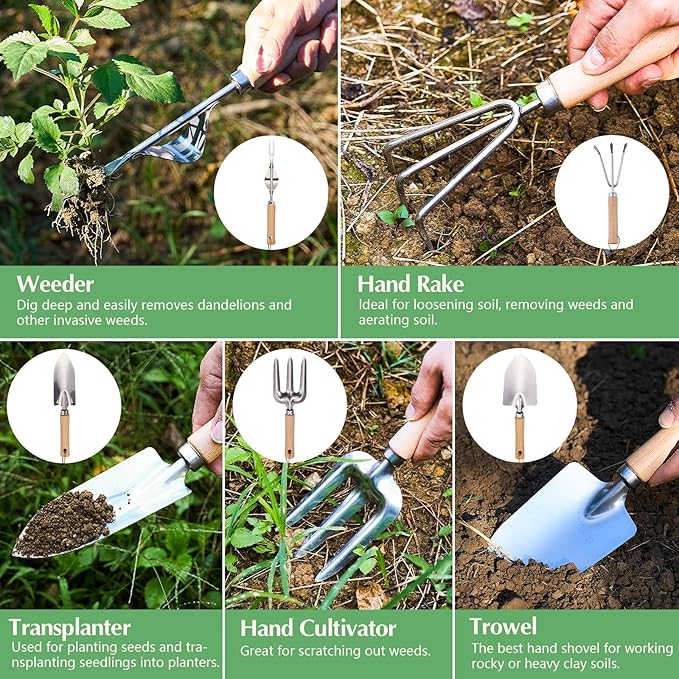 Weeder
Dig deep and easily removes dandelions and other invasive weeds.

Hand Rake
Ideal for loosening soil, removing weeds and aerating soil.

Transplanter
Used for planting seeds and transplanting seedlings into planters.

Hand Cultivator
Great for scratching out weeds.

Trowel
The best hand shovel for working rocky or heavy clay soils.