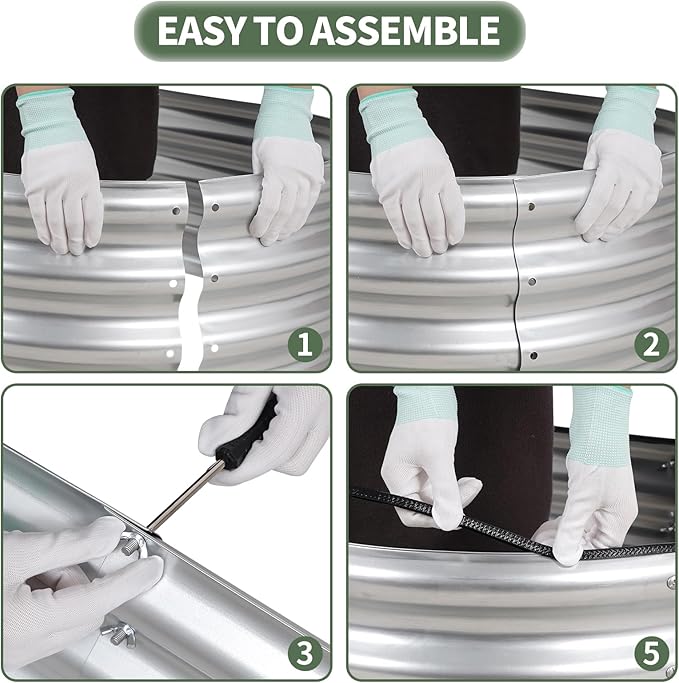 EASY TO ASSEMBLE

1

2

3

5