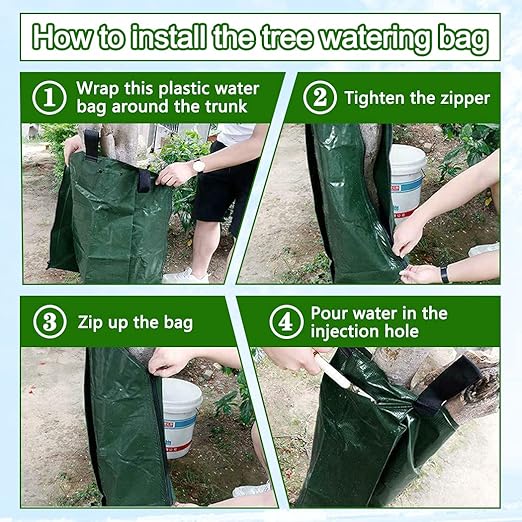 How to install the tree watering bag

① Wrap this plastic water bag around the trunk

② Tighten the zipper

③ Zip up the bag

④ Pour water in the injection hole