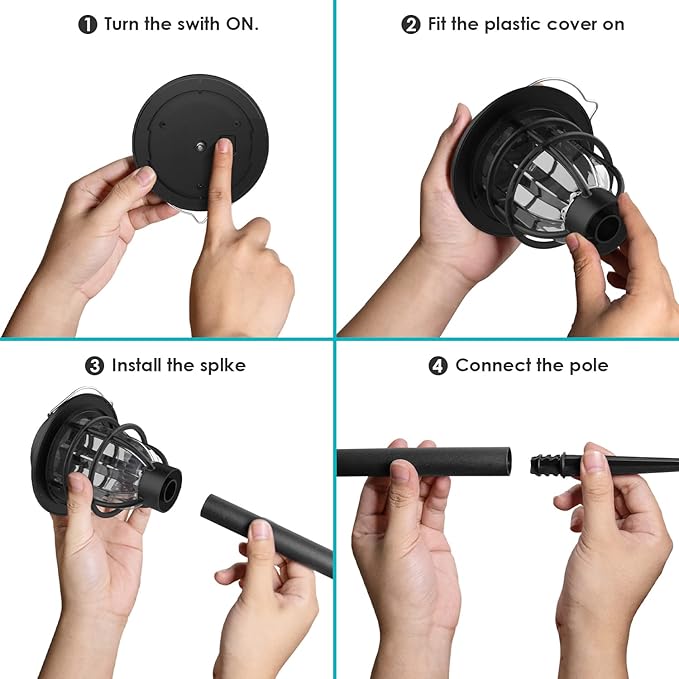 ❶ Turn the swith ON.

❷ Fit the plastic cover on

❸ Install the splke

❹ Connect the pole