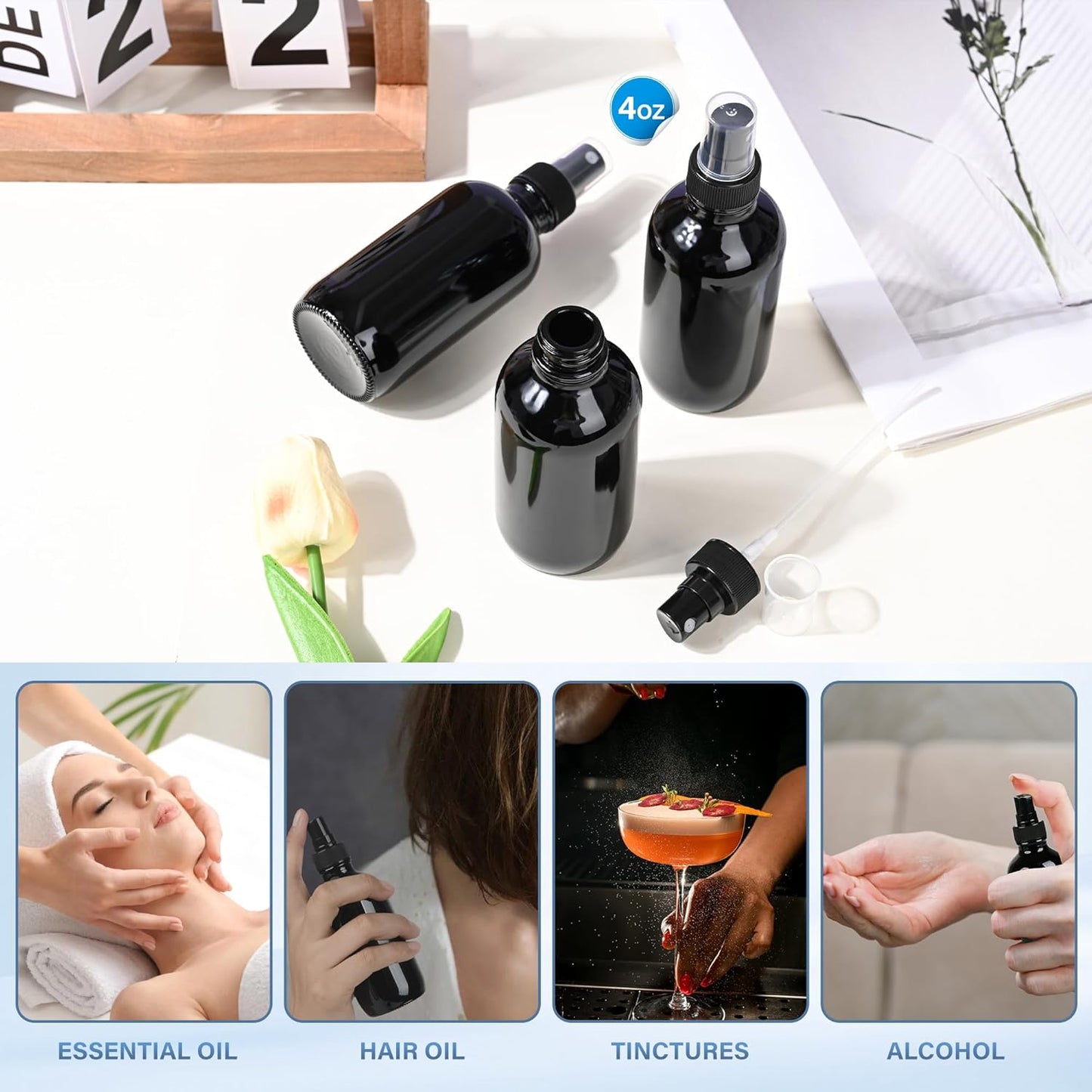 DE 2 2

4oz

ESSENTIAL OIL

HAIR OIL

TINCTURES

ALCOHOL