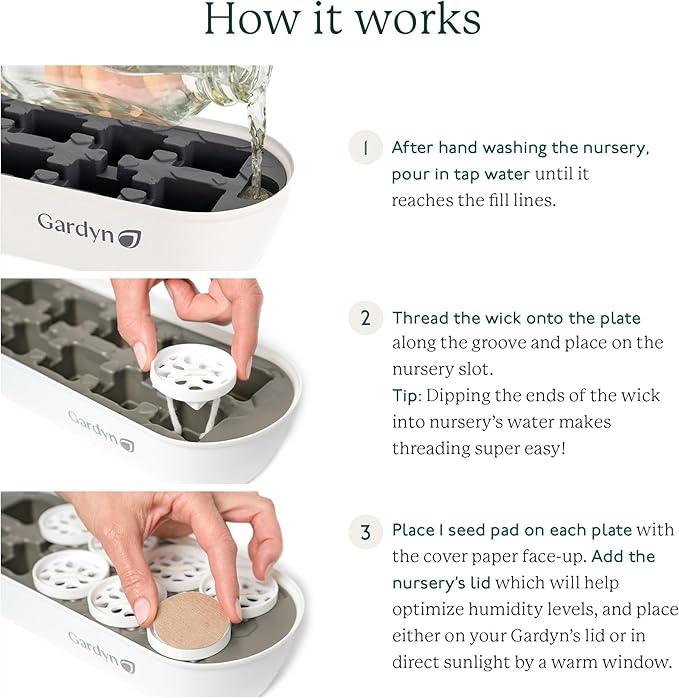 How it works

Gardyn

1 After hand washing the nursery, pour in tap water until it reaches the fill lines.

Gardyn

2 Thread the wick onto the plate along the groove and place on the nursery slot.
Tip: Dipping the ends of the wick into nursery's water makes threading super easy!

Gardyn

3 Place 1 seed pad on each plate with the cover paper face-up. Add the nursery's lid which will help optimize humidity levels, and place either on your Gardyn's lid or in direct sunlight by a warm window.