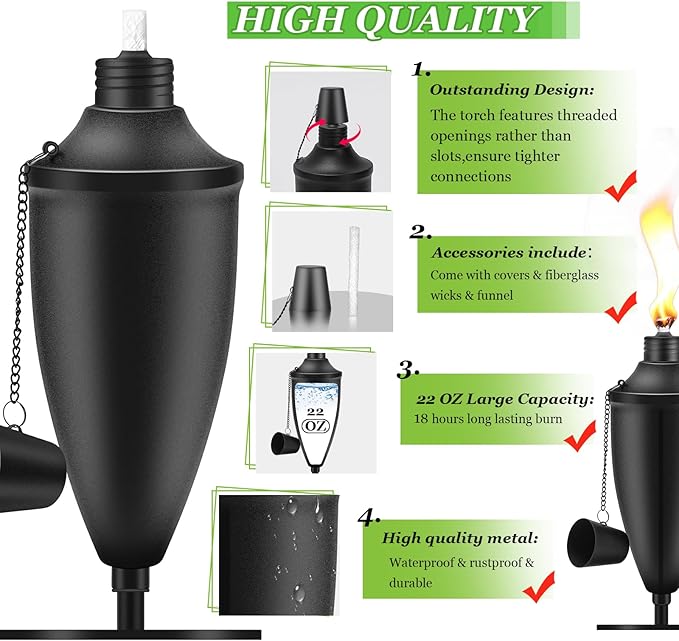 HIGH QUALITY

1.
Outstanding Design:
The torch features threaded openings rather than slots,ensure tighter connections

2.
Accessories include:
Come with covers & fiberglass wicks & funnel

22
OZ

3.
22 OZ Large Capacity:
18 hours long lasting burn

4.
High quality metal:
Waterproof & rustproof & durable