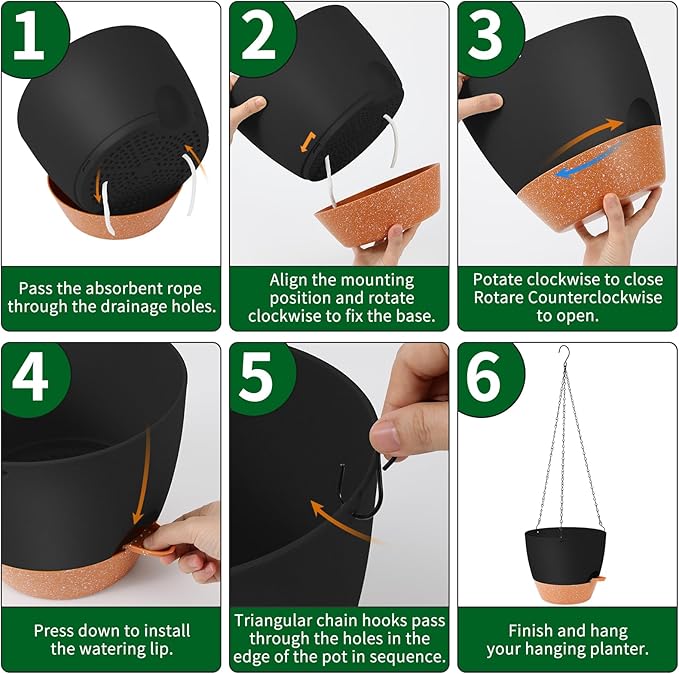 1

Pass the absorbent rope through the drainage holes.

2

Align the mounting position and rotate clockwise to fix the base.

3

Potate clockwise to close Rotare Counterclockwise to open.

4

Press down to install the watering lip.

5

Triangular chain hooks pass through the holes in the edge of the pot in sequence.

6

Finish and hang your hanging planter.