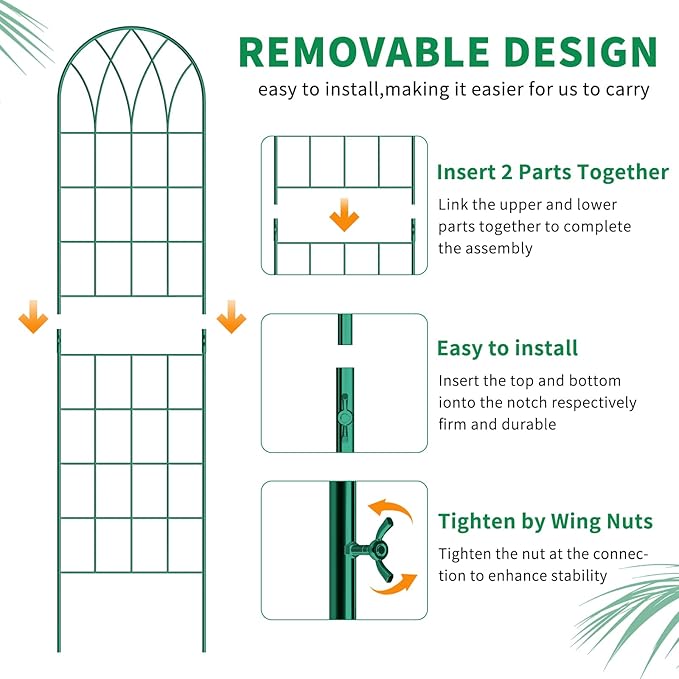 REMOVABLE DESIGN
easy to install,making it easier for us to carry

Insert 2 Parts Together
Link the upper and lower parts together to complete the assembly

Easy to install
Insert the top and bottom ionto the notch respectively firm and durable

Tighten by Wing Nuts
Tighten the nut at the connection to enhance stability