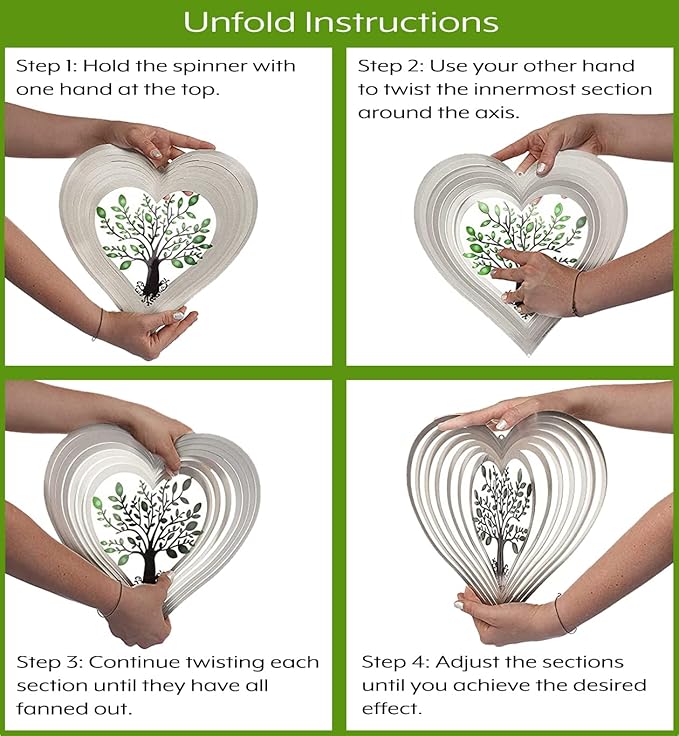 Unfold Instructions

Step 1: Hold the spinner with one hand at the top.

Step 2: Use your other hand to twist the innermost section around the axis.

Step 3: Continue twisting each section until they have all fanned out.

Step 4: Adjust the sections until you achieve the desired effect.