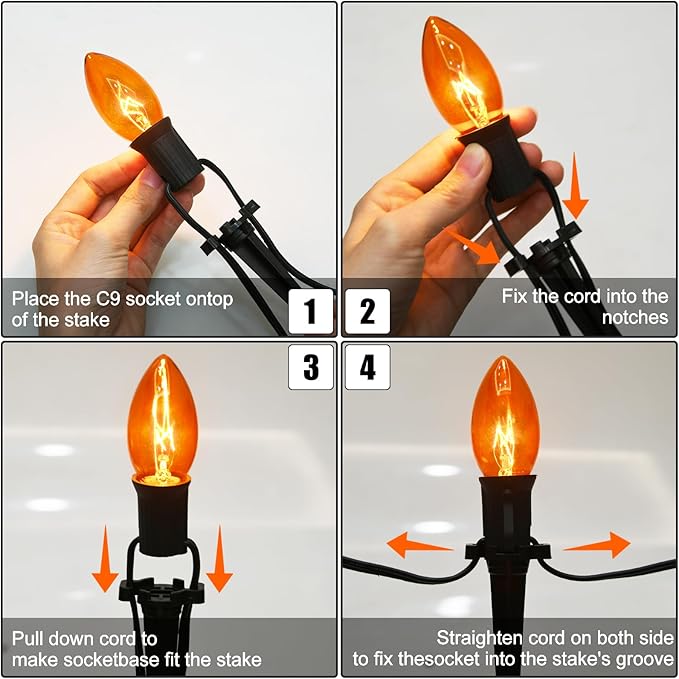 Place the C9 socket ontop of the stake

1

2

Fix the cord into the notches

3

4

Pull down cord to make socketbase fit the stake

Straighten cord on both side to fix thesocket into the stake's groove