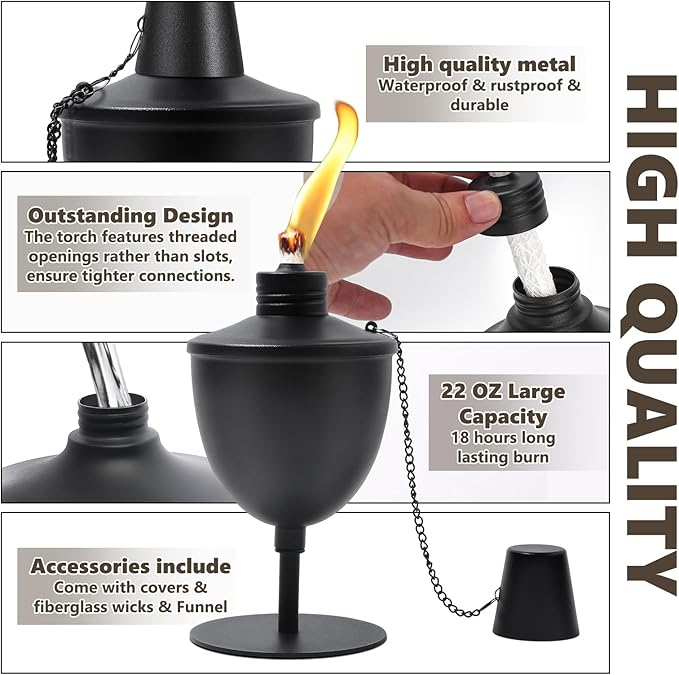 High quality metal
Waterproof & rustproof & durable

Outstanding Design
The torch features threaded openings rather than slots, ensure tighter connections.

22 OZ Large Capacity
18 hours long lasting burn

Accessories include
Come with covers & fiberglass wicks & Funnel

HIGH QUALITY