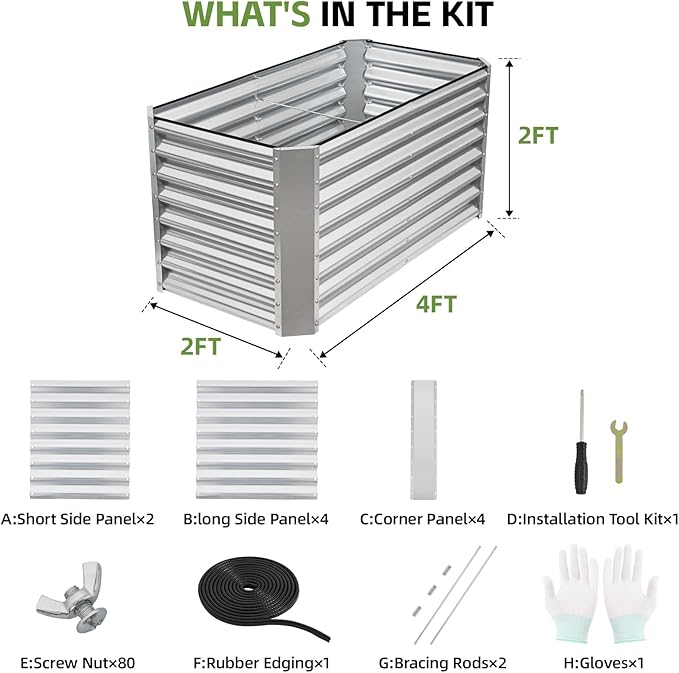 WHAT'S IN THE KIT

2FT

4FT

2FT

A:Short Side Panel×2

B:long Side Panel×4

C:Corner Panel×4

D:Installation Tool Kit×1

E:Screw Nut×80

F:Rubber Edging×1

G:Bracing Rods×2

H:Gloves×1