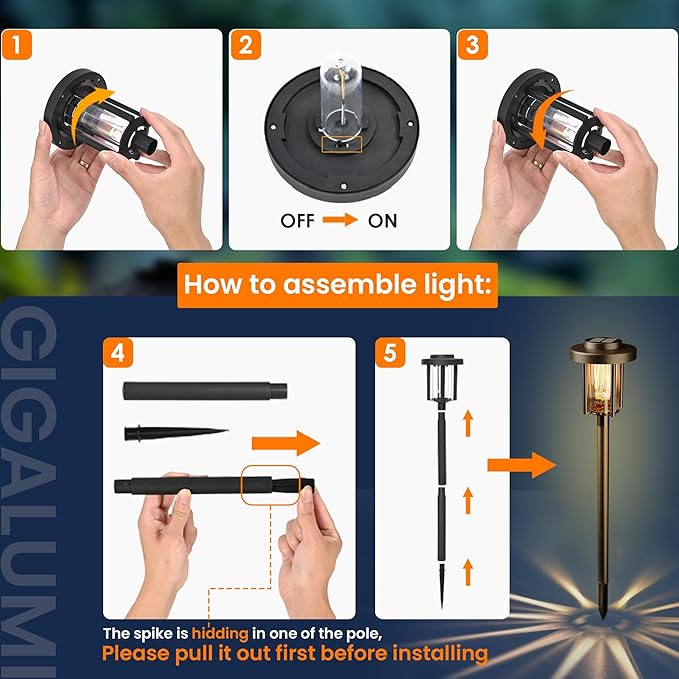 1

2

OFF ON

3

How to assemble light:

GIGALUMI

4

5

The spike is hidding in one of the pole,
Please pull it out first before installing