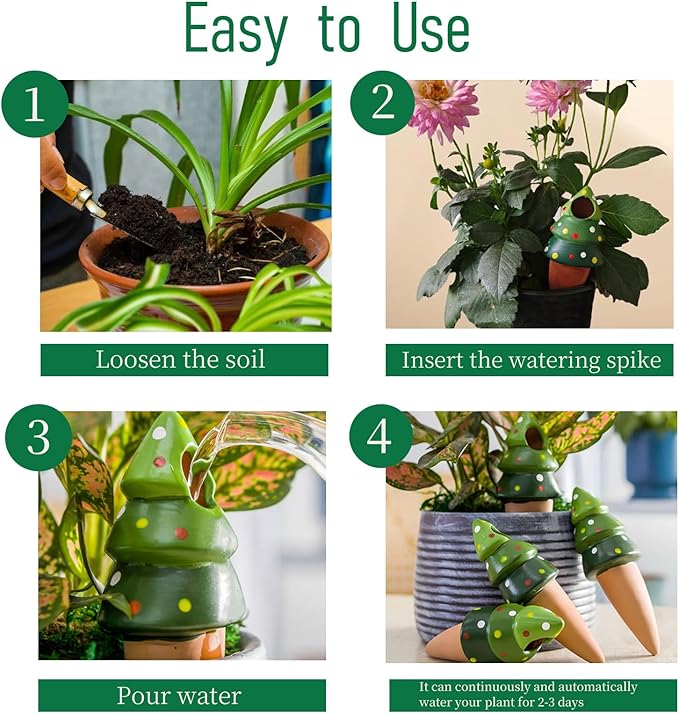 Easy to Use

1

Loosen the soil

2

Insert the watering spike

3

Pour water

4

It can continuously and automatically water your plant for 2-3 days