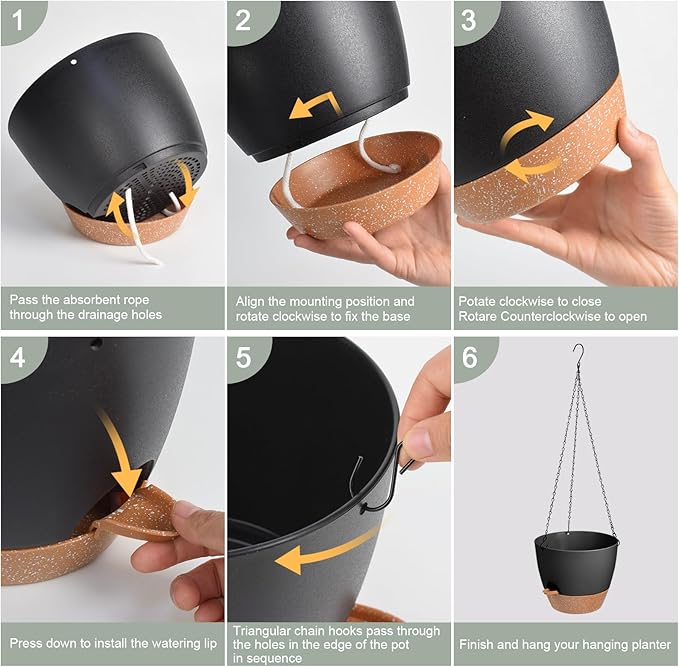 1

Pass the absorbent rope through the drainage holes

2

Align the mounting position and rotate clockwise to fix the base

3

Potate clockwise to close
Rotare Counterclockwise to open

4

Press down to install the watering lip

5

Triangular chain hooks pass through the holes in the edge of the pot in sequence

6

Finish and hang your hanging planter