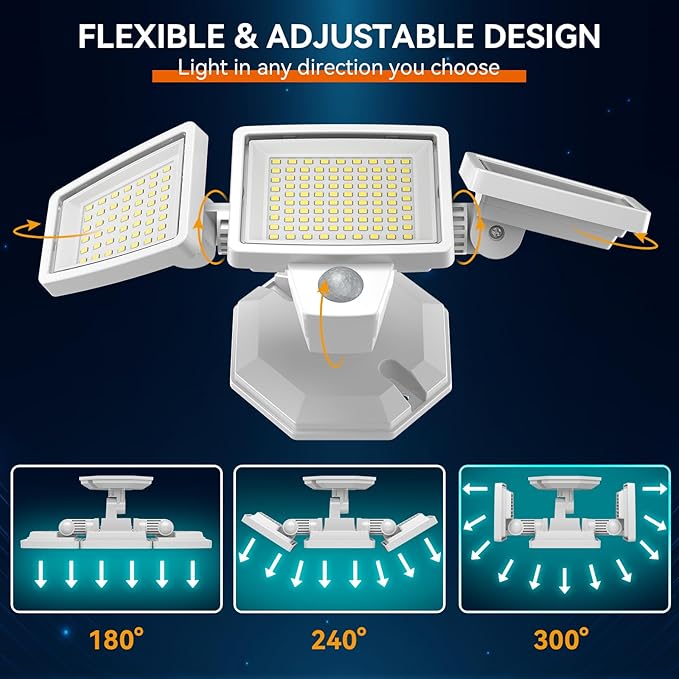 FLEXIBLE & ADJUSTABLE DESIGN
Light in any direction you choose

180°

240°

300°