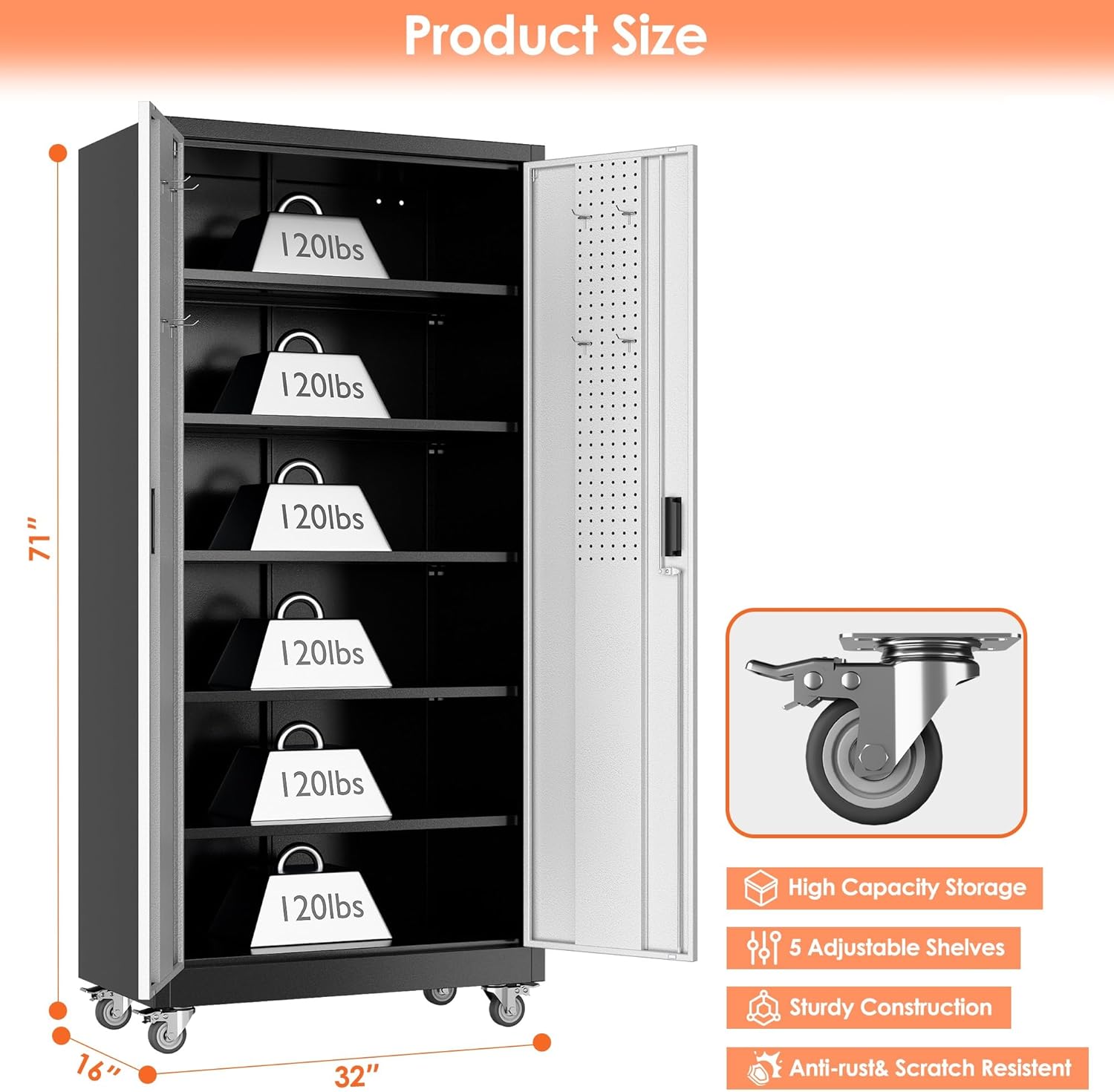 Product Size

71"

120lbs

120lbs

120lbs

120lbs

120lbs

120lbs

16"

32"

High Capacity Storage

5 Adjustable Shelves

Sturdy Construction

Anti-rust& Scratch Resistent