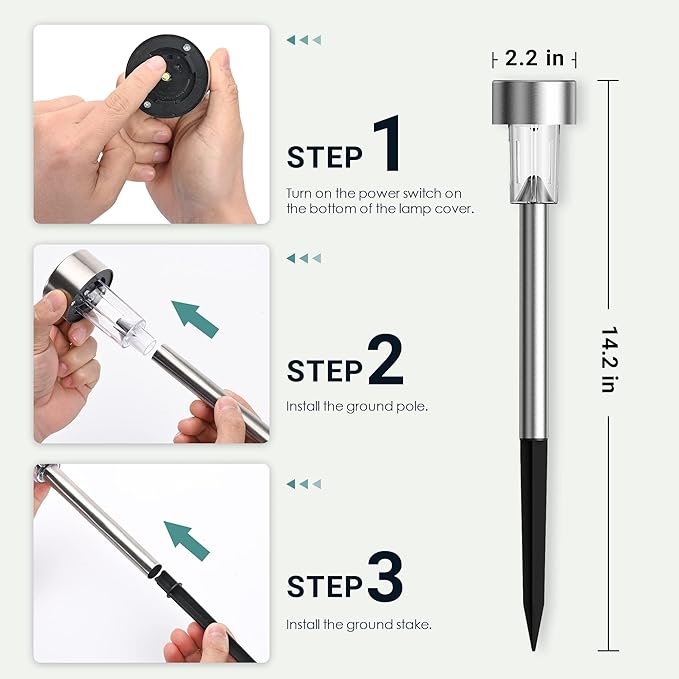 STEP 1
Turn on the power switch on the bottom of the lamp cover.

STEP 2
Install the ground pole.

STEP 3
Install the ground stake.

2.2 in

14.2 in