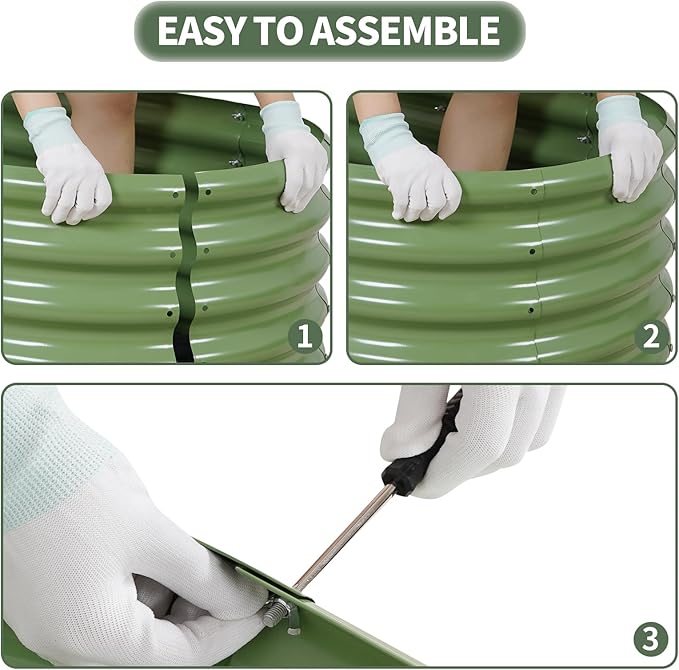 EASY TO ASSEMBLE

1

2

3