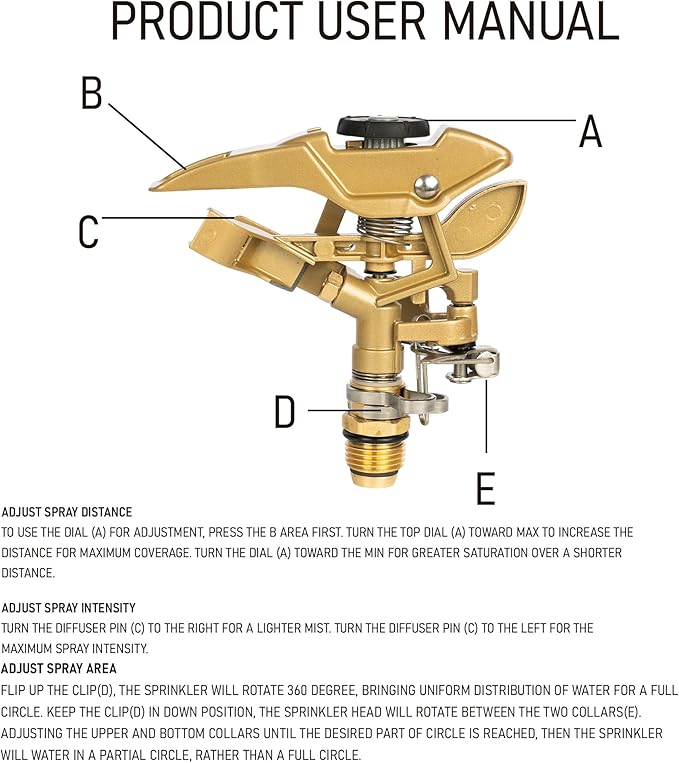 PRODUCT USER MANUAL

B

A

C

D

E

ADJUST SPRAY DISTANCE
TO USE THE DIAL (A) FOR ADJUSTMENT, PRESS THE B AREA FIRST. TURN THE TOP DIAL (A) TOWARD MAX TO INCREASE THE DISTANCE FOR MAXIMUM COVERAGE. TURN THE DIAL (A) TOWARD THE MIN FOR GREATER SATURATION OVER A SHORTER DISTANCE.

ADJUST SPRAY INTENSITY
TURN THE DIFFUSER PIN (C) TO THE RIGHT FOR A LIGHTER MIST. TURN THE DIFFUSER PIN (C) TO THE LEFT FOR THE MAXIMUM SPRAY INTENSITY.

ADJUST SPRAY AREA
FLIP UP THE CLIP(D), THE SPRINKLER WILL ROTATE 360 DEGREE, BRINGING UNIFORM DISTRIBUTION OF WATER FOR A FULL CIRCLE. KEEP THE CLIP(D) IN DOWN POSITION, THE SPRINKLER HEAD WILL ROTATE BETWEEN THE TWO COLLARS(E). ADJUSTING THE UPPER AND BOTTOM COLLARS UNTIL THE DESIRED PART OF CIRCLE IS REACHED, THEN THE SPRINKLER WILL WATER IN A PARTIAL CIRCLE, RATHER THAN A FULL CIRCLE.