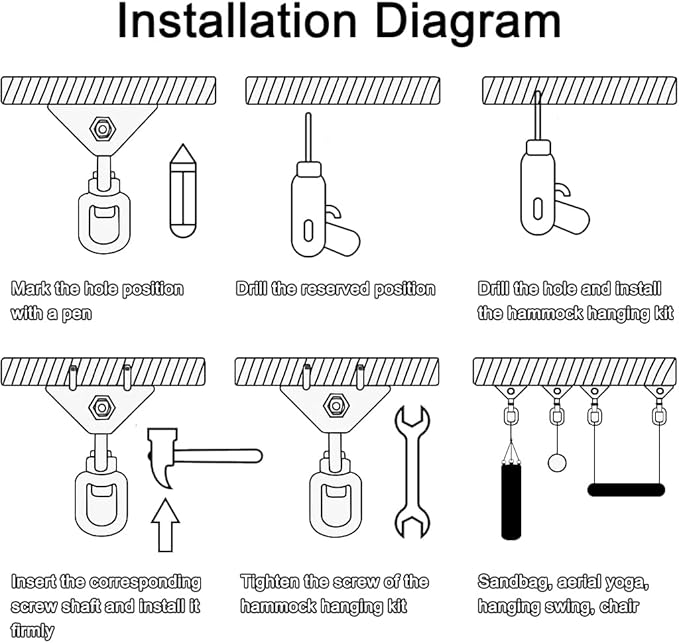 Installation Diagram

Mark the hole position with a pen

Drill the reserved position

Drill the hole and install the hammock hanging kit

Insert the corresponding screw shaft and install it firmly

Tighten the screw of the hammock hanging kit

Sandbag, aerial yoga, hanging swing, chair