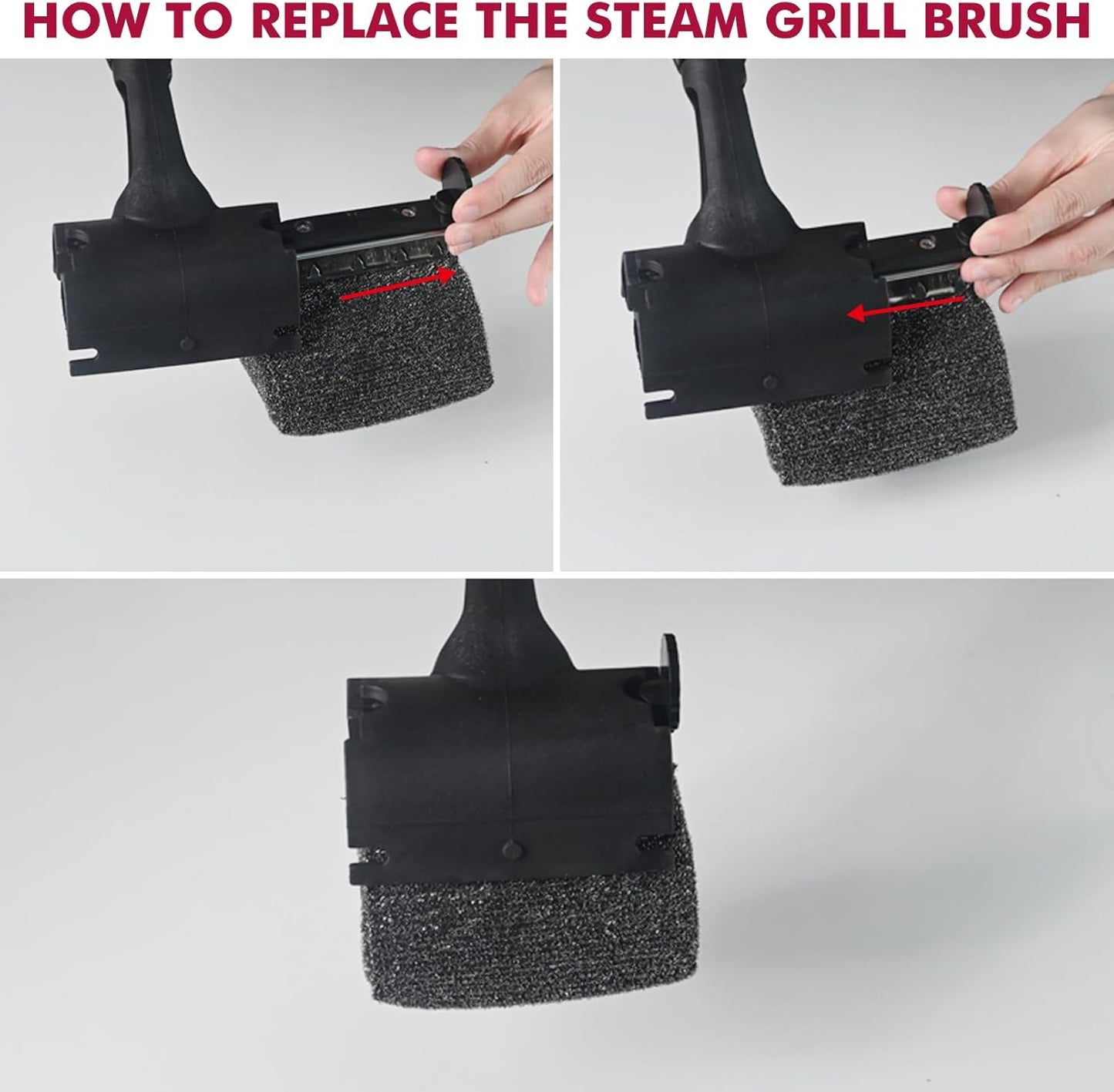 HOW TO REPLACE THE STEAM GRILL BRUSH