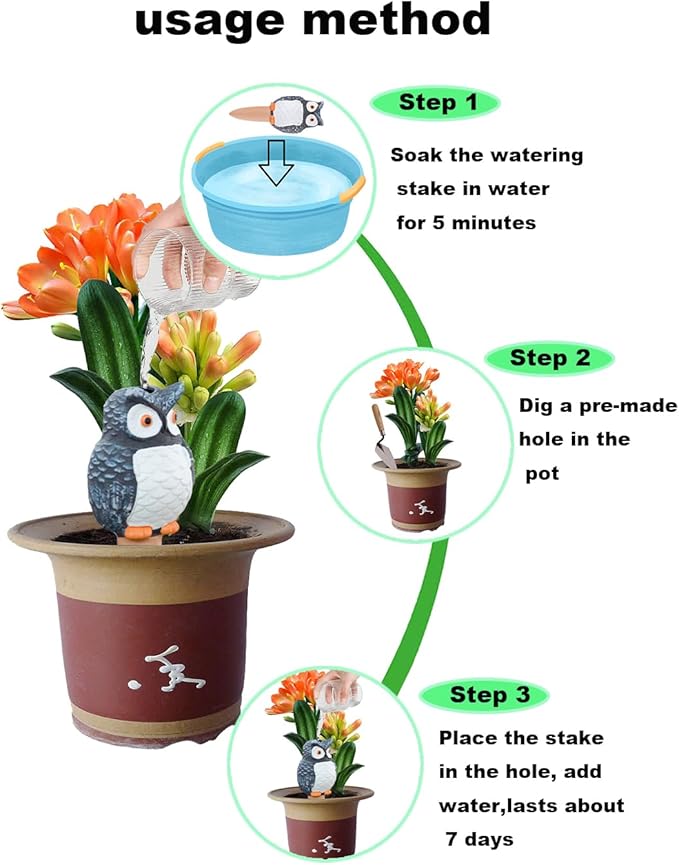 usage method

Step 1

Soak the watering stake in water for 5 minutes

Step 2

Dig a pre-made hole in the pot

Step 3

Place the stake in the hole, add water,lasts about 7 days