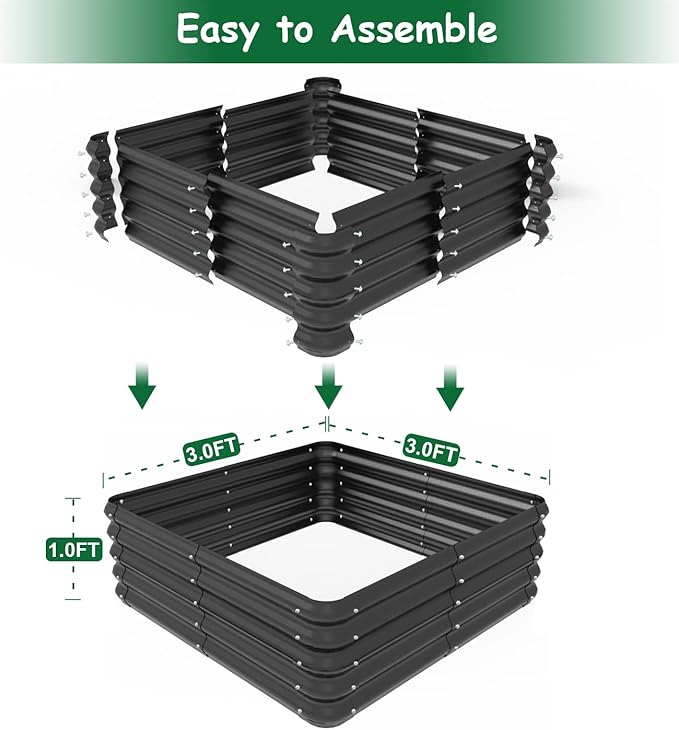 Easy to Assemble

3.0FT

3.0FT

1.0FT