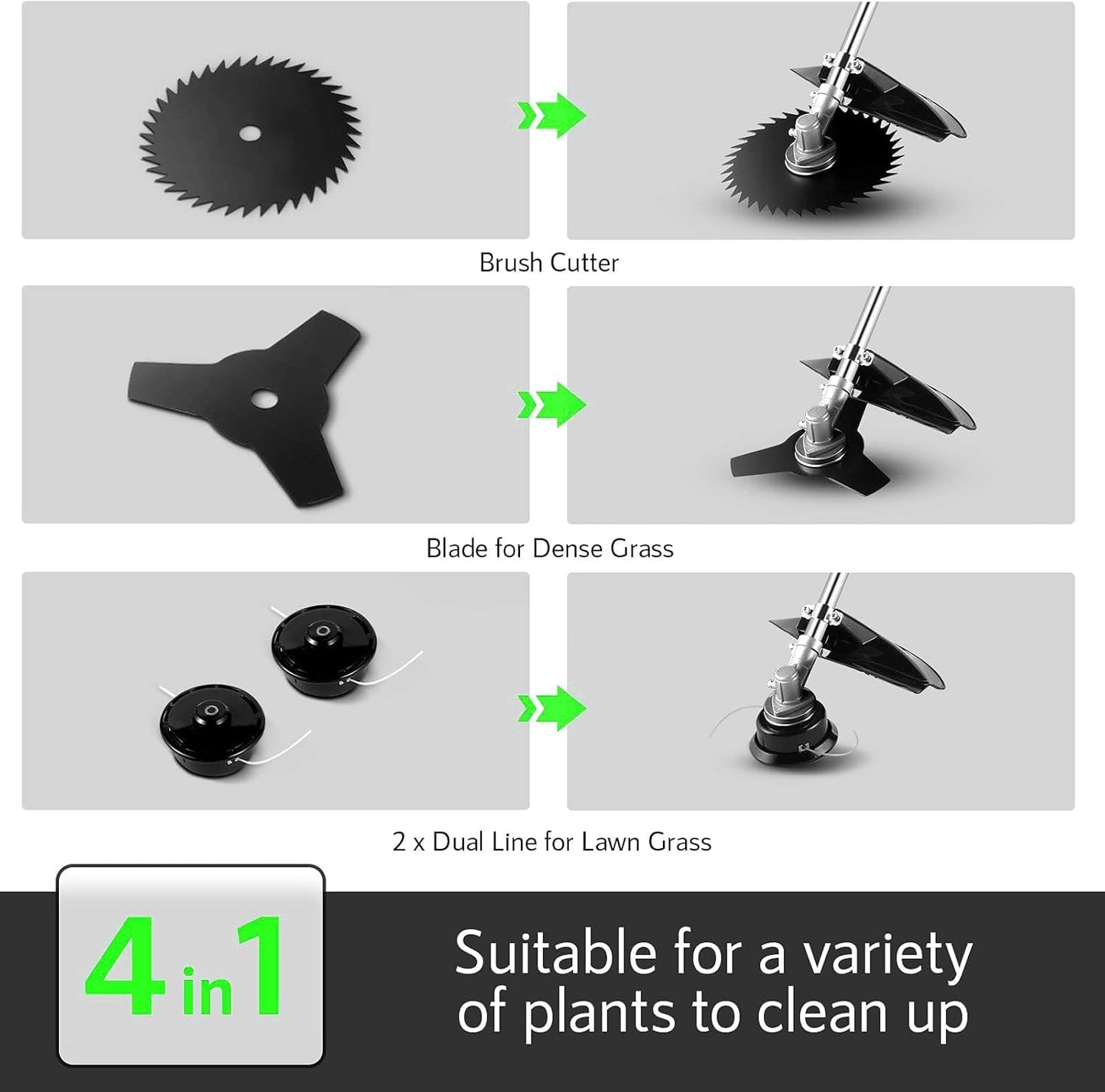 Brush Cutter

Blade for Dense Grass

2 x Dual Line for Lawn Grass

4 in 1

Suitable for a variety of plants to clean up