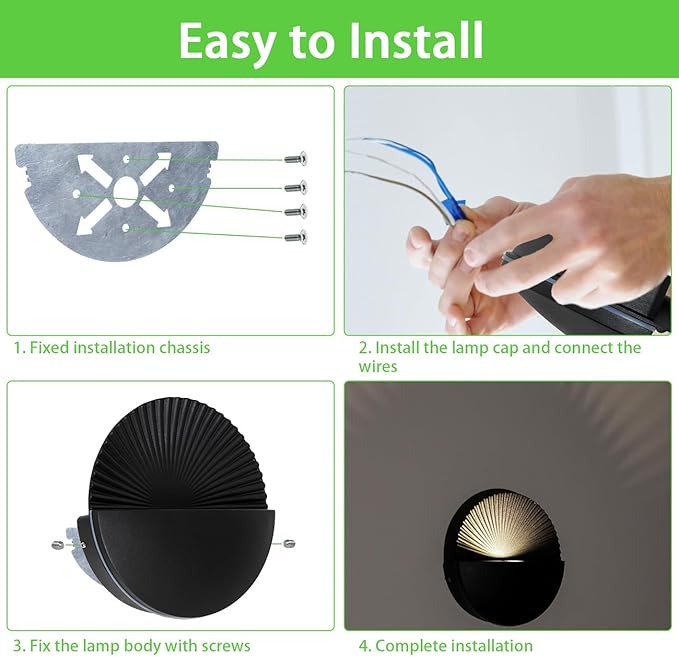 Easy to Install

1. Fixed installation chassis

2. Install the lamp cap and connect the wires

3. Fix the lamp body with screws

4. Complete installation