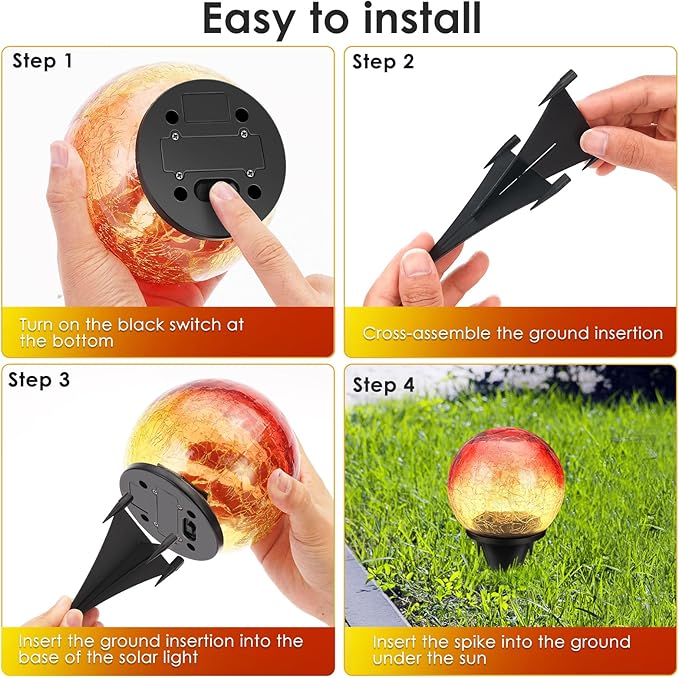 Easy to install

Step 1

Turn on the black switch at the bottom

Step 2

Cross-assemble the ground insertion

Step 3

Insert the ground insertion into the base of the solar light

Step 4

Insert the spike into the ground under the sun