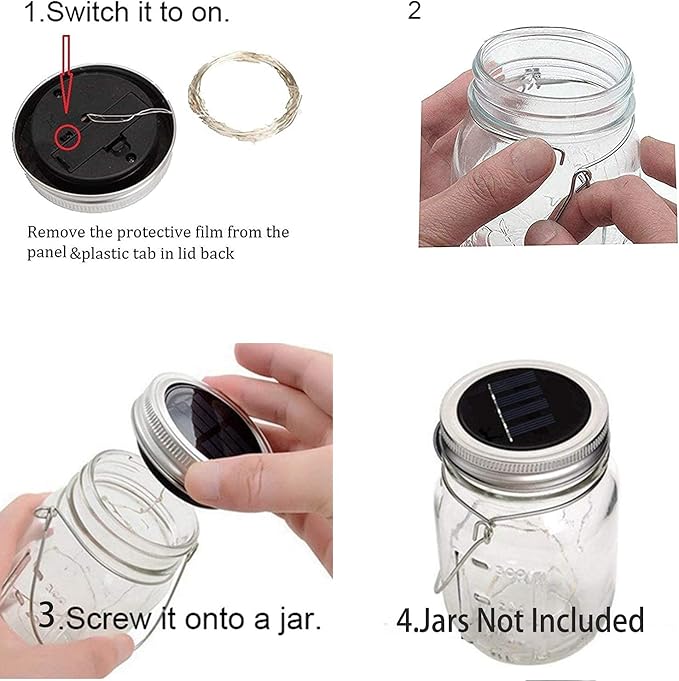 1.Switch it to on.

Remove the protective film from the panel &plastic tab in lid back

2

3.Screw it onto a jar.

4.Jars Not Included