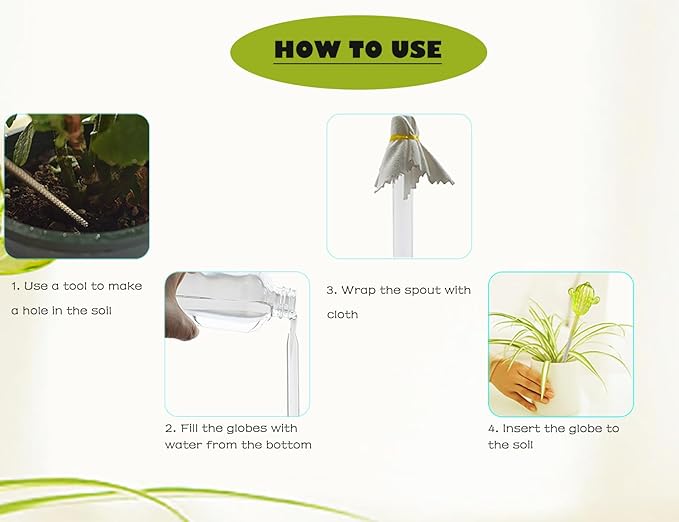 HOW TO USE

1. Use a tool to make a hole in the soil

2. Fill the globes with water from the bottom

3. Wrap the spout with cloth

4. Insert the globe to the soil